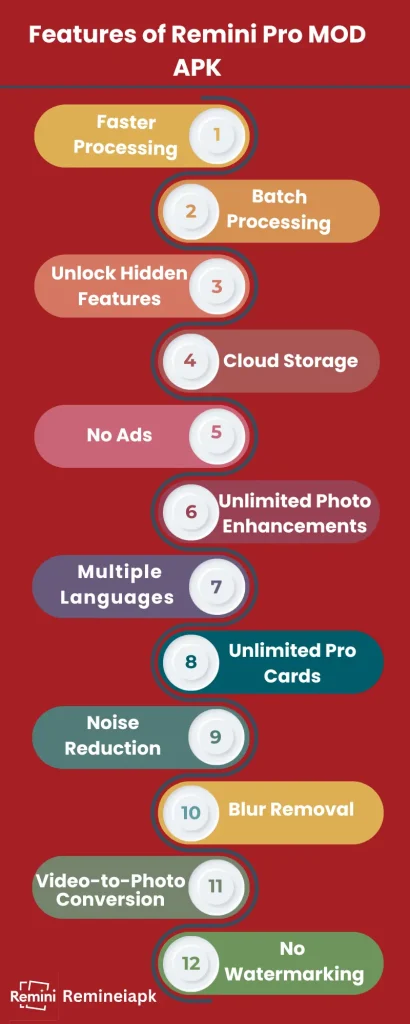 Features of Remini Pro MOD APK

Faster Processing 1

2 Batch Processing

Unlock Hidden Features 3

4 Cloud Storage

No Ads 5

6 Unlimited Photo Enhancements

Multiple Languages 7

8 Unlimited Pro Cards

Noise Reduction 9

10 Blur Removal

Video-to-Photo Conversion 11

12 No Watermarking

Remini Remineiapk