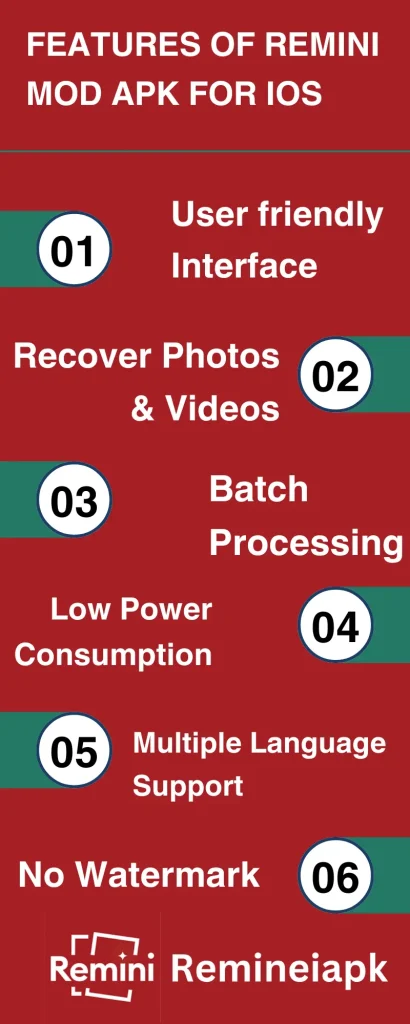 FEATURES OF REMINI MOD APK FOR IOS

01 User friendly Interface

Recover Photos & Videos 02

03 Batch Processing

Low Power Consumption 04

05 Multiple Language Support

No Watermark 06

Remini Remineiapk