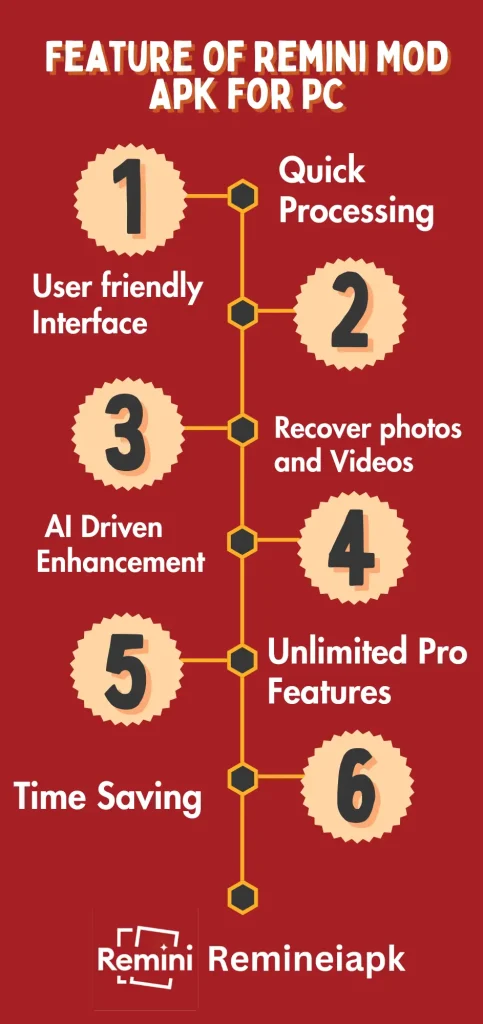 FEATURE OF REMINI MOD APK FOR PC

1

Quick Processing

User friendly Interface

2

3

Recover photos and Videos

AI Driven Enhancement

4

5

Unlimited Pro Features

Time Saving

6

Remini

Remineiapk